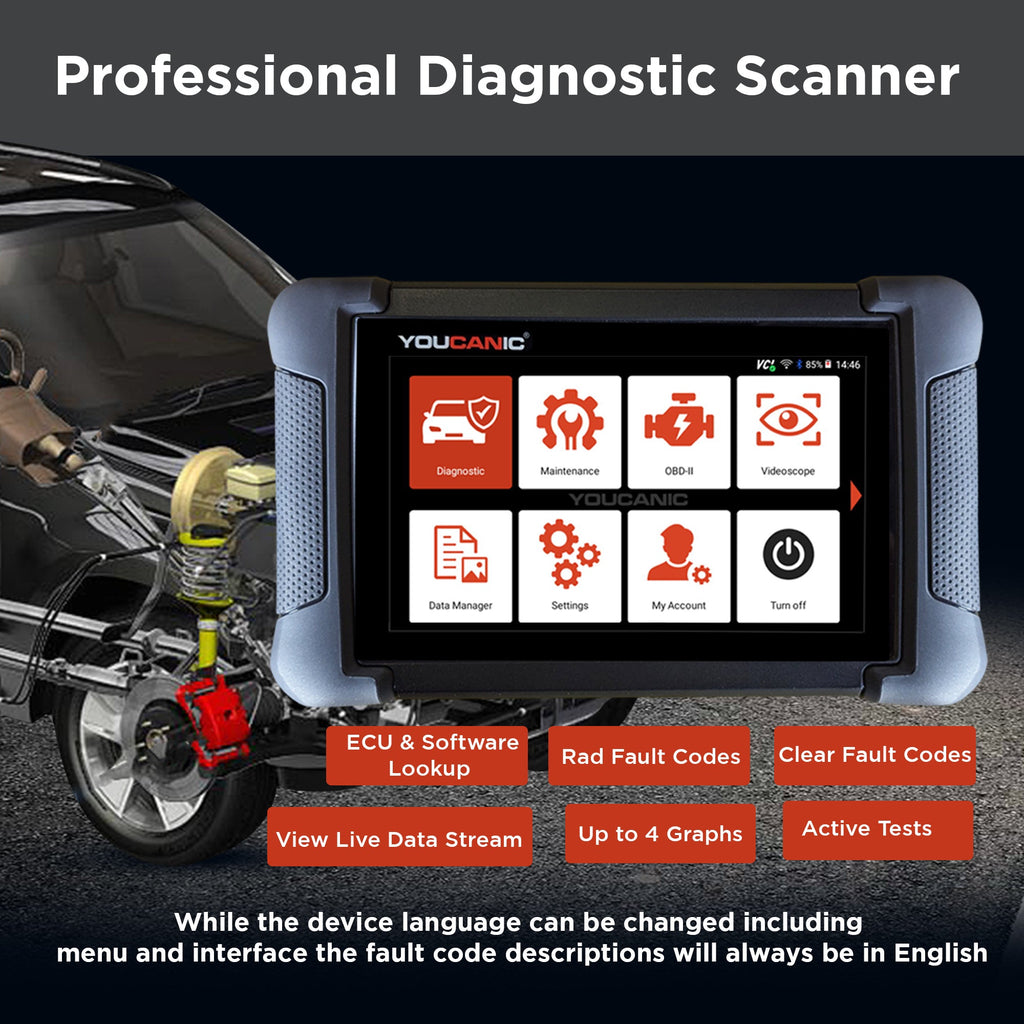 Professional Diagnostic Scanner

YOUCANIC®

VCI 85% 14:46

Diagnostic

Maintenance

OBD-II

Videoscope

YOUCANIC

Data Manager

Settings

My Account

Turn off

ECU & Software Lookup

Rad Fault Codes

Clear Fault Codes

View Live Data Stream

Up to 4 Graphs

Active Tests

While the device language can be changed including menu and interface the fault code descriptions will always be in English